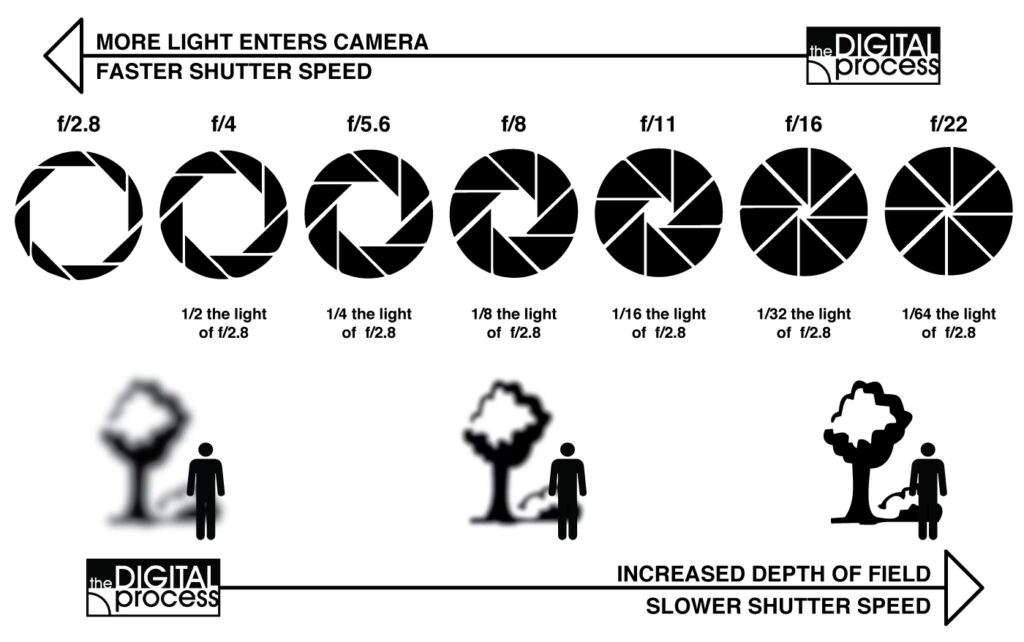 MORE LIGHT ENTERS CAMERA
FASTER SHUTTER SPEED

the DIGITAL process

f/2.8 f/4 f/5.6 f/8 f/11 f/16 f/22

1/2 the light of f/2.8

1/4 the light of f/2.8

1/8 the light of f/2.8

1/16 the light of f/2.8

1/32 the light of f/2.8

1/64 the light of f/2.8

the DIGITAL process

INCREASED DEPTH OF FIELD
SLOWER SHUTTER SPEED