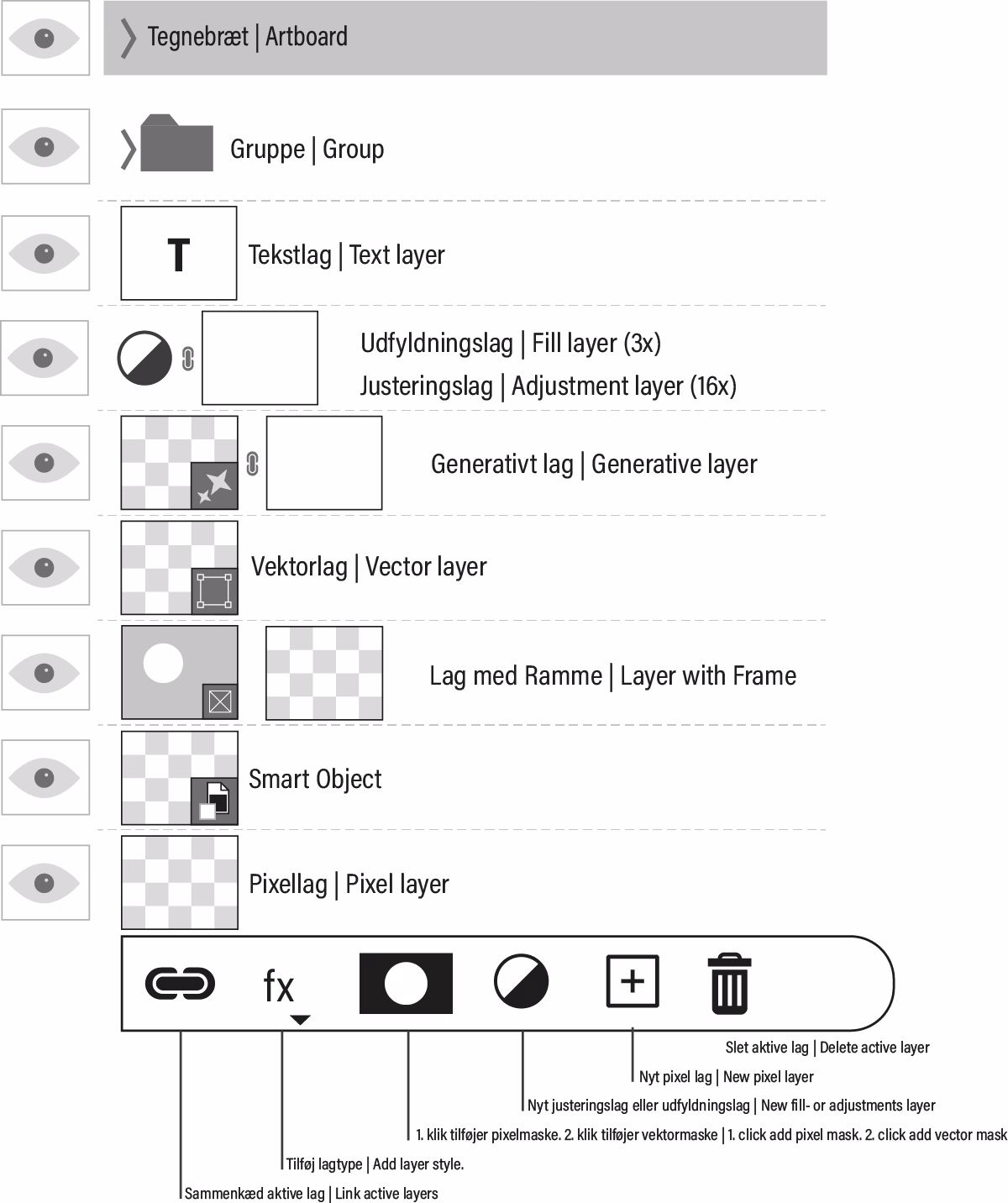 Tegnebræt | Artboard

Gruppe | Group

T

Tekstlag | Text layer

Udfyldningslag | Fill layer (3x)
Justeringslag | Adjustment layer (16x)

Generativt lag | Generative layer

Vektorlag | Vector layer

Lag med Ramme | Layer with Frame

Smart Object

Pixellag | Pixel layer

fx

Slet aktive lag | Delete active layer

Nyt pixel lag | New pixel layer

Nyt justeringslag eller udfyldningslag | New fill- or adjustments layer

1. klik tilføjer pixelmaske. 2. klik tilføjer vektormaske | 1. click add pixel mask. 2. click add vector mask

Tilføj lagtype | Add layer style.

Sammenkæd aktive lag | Link active layers